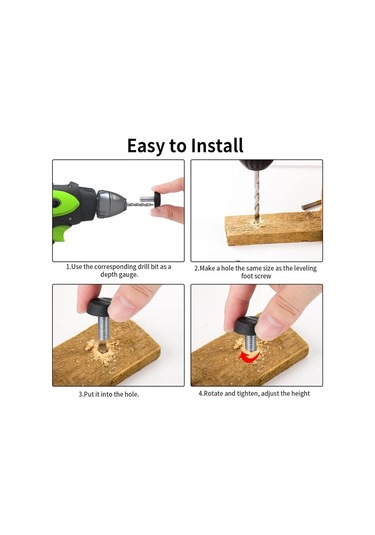 Easy to Install

1.Use the corresponding drill bit as a depth gauge.

2.Make a hole the same size as the leveling foot screw

3.Put it into the hole.

4.Rotate and tighten, adjust the height