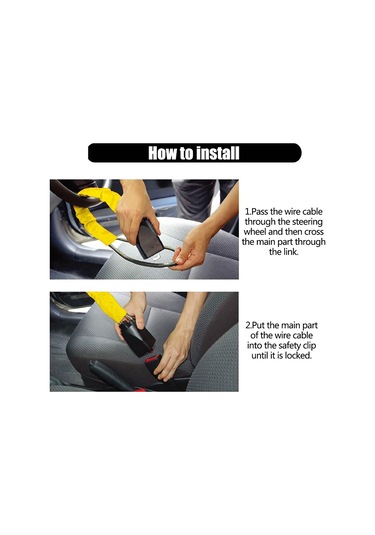 How to install

1.Pass the wire cable through the steering wheel and then cross the main part through the link.

2.Put the main part of the wire cable into the safety clip until it is locked.