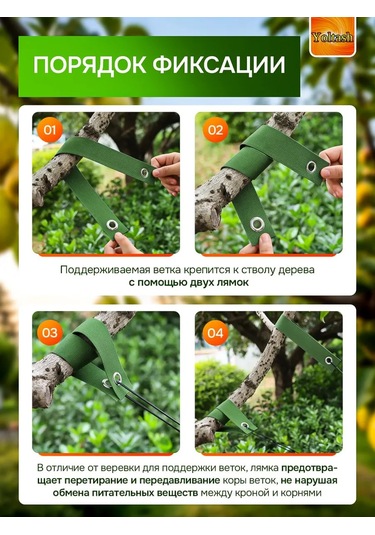 Yoltash

ПОРЯДОК ФИКСАЦИИ

01

02

Поддерживаемая ветка крепится к стволу дерева с помощью двух лямок

03

04

В отличие от веревки для поддержки веток, лямка предотвращает перетирание и передавливание коры веток, не нарушая обмена питательных веществ между кроной и корнями