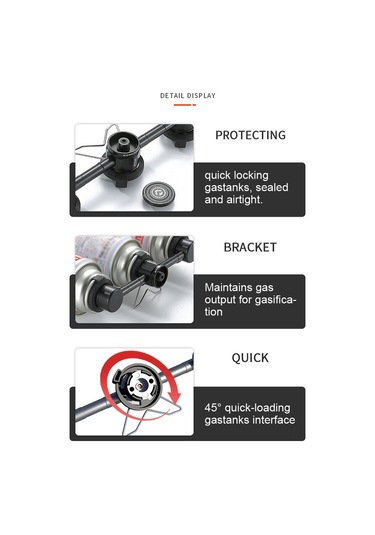 DETAIL DISPLAY

PROTECTING

quick locking gastanks, sealed and airtight.

BRACKET

Maintains gas output for gasification

QUICK

45° quick-loading gastanks interface