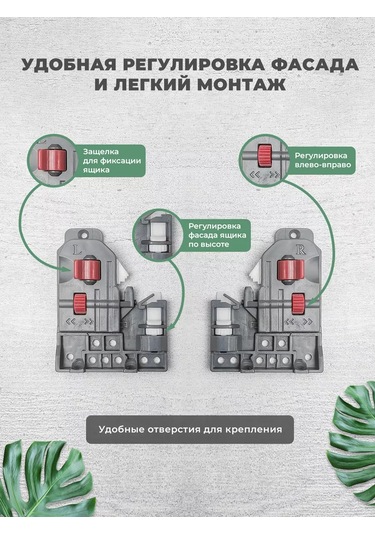 УДОБНАЯ РЕГУЛИРОВКА ФАСАДА И ЛЕГКИЙ МОНТАЖ

Защелка для фиксации ящика

Регулировка влево-вправо

Регулировка фасада ящика по высоте

L

R

Удобные отверстия для крепления