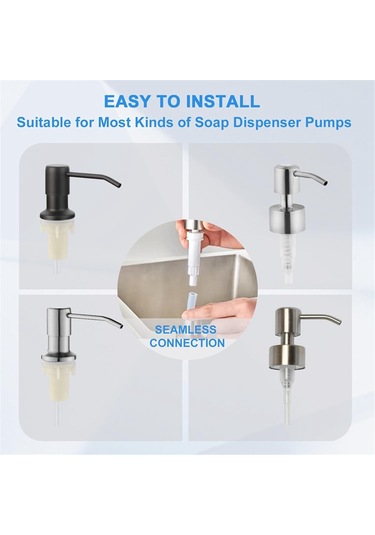 EASY TO INSTALL
Suitable for Most Kinds of Soap Dispenser Pumps

SEAMLESS CONNECTION