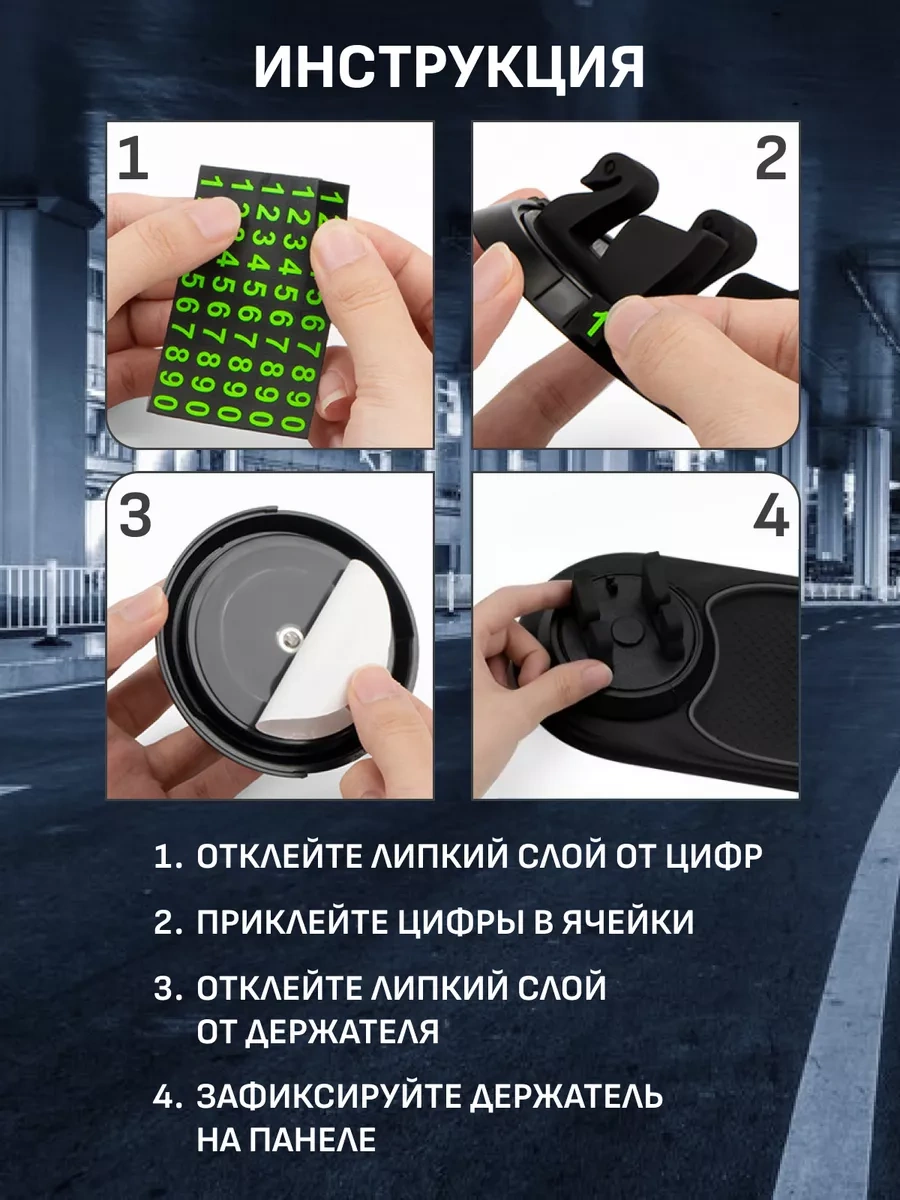 ИНСТРУКЦИЯ

1

2

3

4

1. ОТКЛЕЙТЕ ЛИПКИЙ СЛОЙ ОТ ЦИФР

2. ПРИКЛЕЙТЕ ЦИФРЫ В ЯЧЕЙКИ

3. ОТКЛЕЙТЕ ЛИПКИЙ СЛОЙ ОТ ДЕРЖАТЕЛЯ

4. ЗАФИКСИРУЙТЕ ДЕРЖАТЕЛЬ НА ПАНЕЛЕ