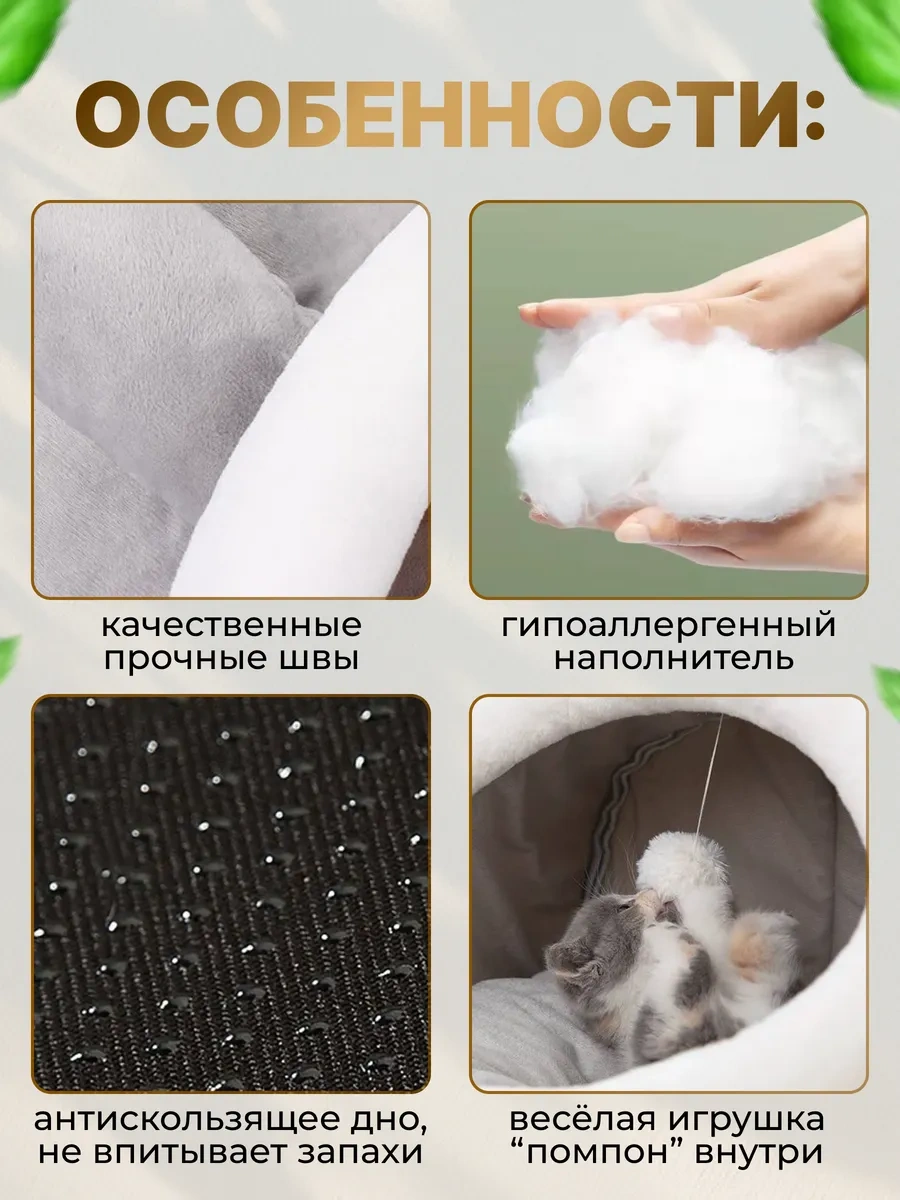 ОСОБЕННОСТИ:

качественные прочные швы

гипоаллергенный наполнитель

антискользящее дно, не впитывает запахи

весёлая игрушка “помпон” внутри