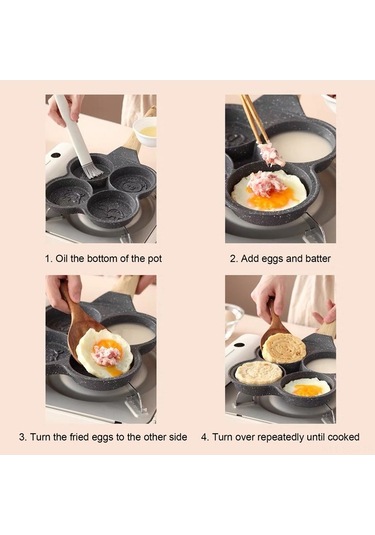 1. Oil the bottom of the pot

2. Add eggs and batter

3. Turn the fried eggs to the other side

4. Turn over repeatedly until cooked