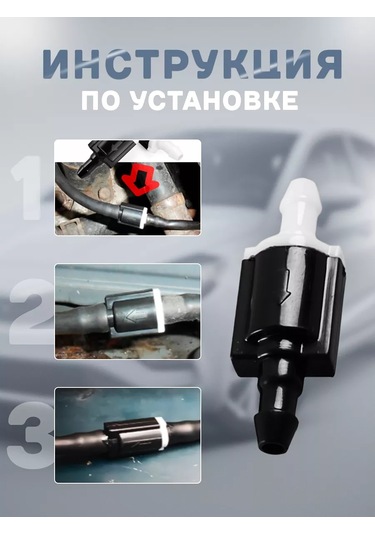 ИНСТРУКЦИЯ
ПО УСТАНОВКЕ

1

2

3