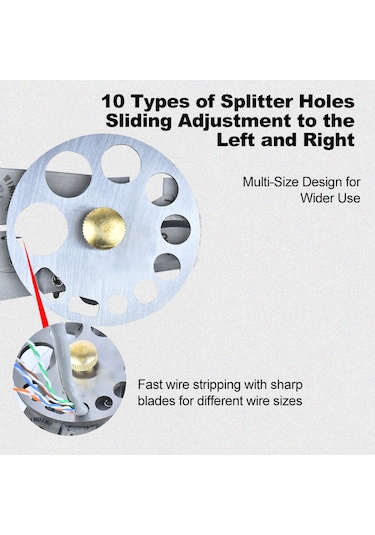 10 Types of Splitter Holes
Sliding Adjustment to the Left and Right

Multi-Size Design for Wider Use

Fast wire stripping with sharp blades for different wire sizes