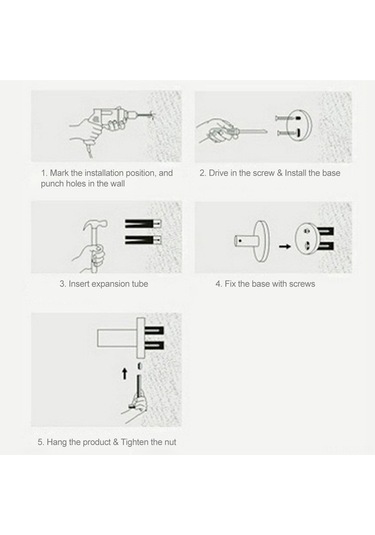 1. Mark the installation position, and punch holes in the wall

2. Drive in the screw & Install the base

3. Insert expansion tube

4. Fix the base with screws

5. Hang the product & Tighten the nut