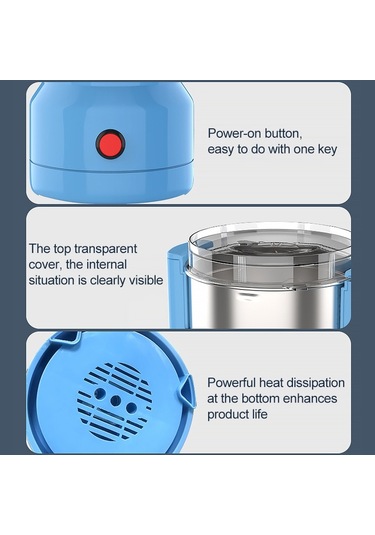 Power-on button, easy to do with one key

The top transparent cover, the internal situation is clearly visible

Powerful heat dissipation at the bottom enhances product life