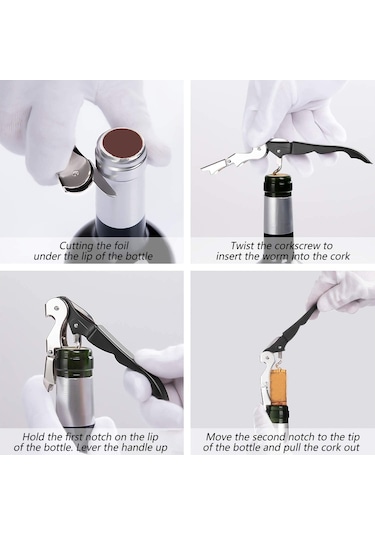 Cutting the foil under the lip of the bottle

Twist the corkscrew to insert the worm into the cork

Hold the first notch on the lip of the bottle. Lever the handle up

Move the second notch to the tip of the bottle and pull the cork out