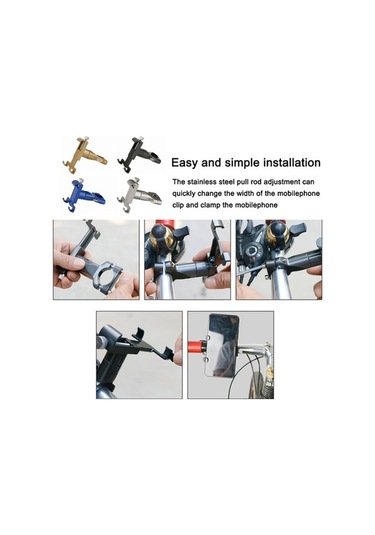 Easy and simple installation

The stainless steel pull rod adjustment can quickly change the width of the mobilephone clip and clamp the mobilephone