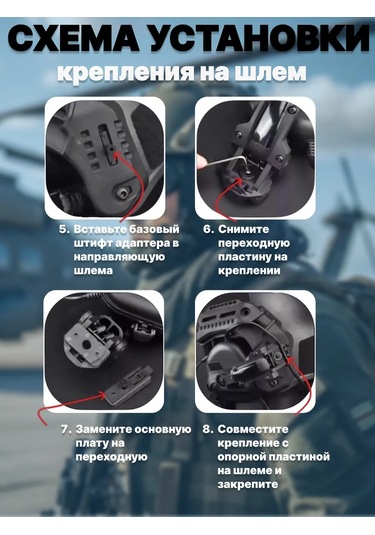 СХЕМА УСТАНОВКИ

крепления на шлем

5. Вставьте базовый штифт адаптера в направляющую шлема

6. Снимите переходную пластину на креплении

7. Замените основную плату на переходную

8. Совместите крепление с опорной пластиной на шлеме и закрепите