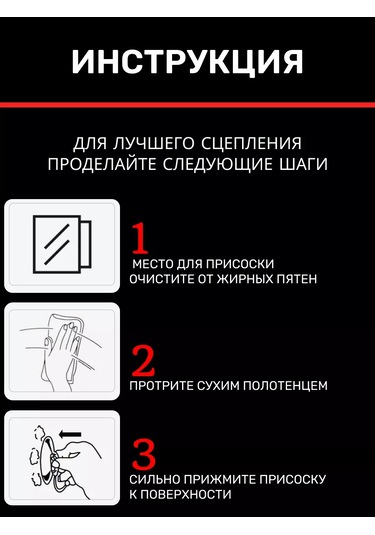 ИНСТРУКЦИЯ

ДЛЯ ЛУЧШЕГО СЦЕПЛЕНИЯ ПРОДЕЛАЙТЕ СЛЕДУЮЩИЕ ШАГИ

1
МЕСТО ДЛЯ ПРИСОСКИ ОЧИСТИТЕ ОТ ЖИРНЫХ ПЯТЕН

2
ПРОТРИТЕ СУХИМ ПОЛОТЕНЦЕМ

3
СИЛЬНО ПРИЖМИТЕ ПРИСОСКУ К ПОВЕРХНОСТИ