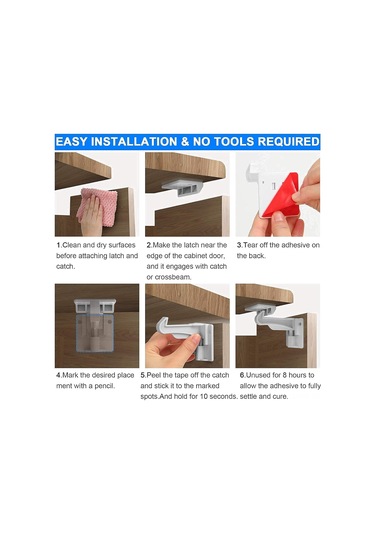 EASY INSTALLATION & NO TOOLS REQUIRED

1.Clean and dry surfaces before attaching latch and catch.

2.Make the latch near the edge of the cabinet door, and it engages with catch or crossbeam.

3.Tear off the adhesive on the back.

4.Mark the desired place ment with a pencil.

5.Peel the tape off the catch and stick it to the marked spots.And hold for 10 seconds.

6.Unused for 8 hours to allow the adhesive to fully settle and cure.