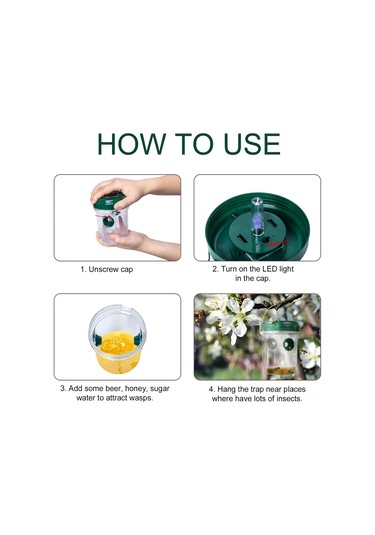 HOW TO USE

1. Unscrew cap

2. Turn on the LED light in the cap.

3. Add some beer, honey, sugar water to attract wasps.

4. Hang the trap near places where have lots of insects.