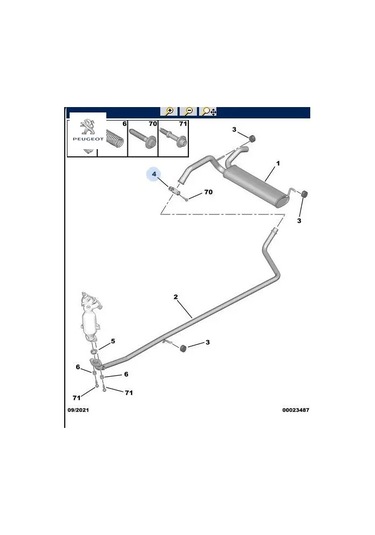 PEUGEOT
6
70
71
3
1
4
70
3
2
5
3
6
6
71
71
09/2021
00023487