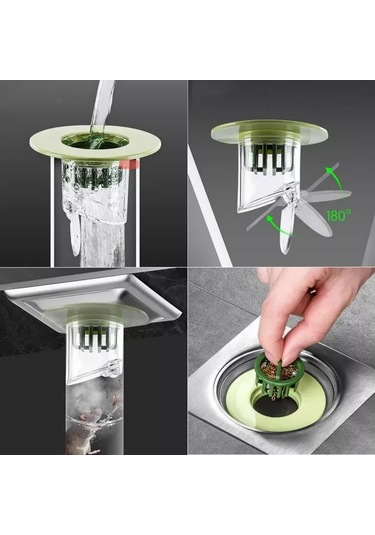 180°