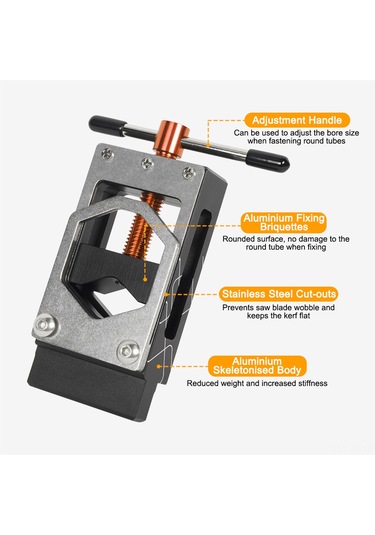 Adjustment Handle
Can be used to adjust the bore size when fastening round tubes

Aluminium Fixing Briquettes
Rounded surface, no damage to the round tube when fixing

Stainless Steel Cut-outs
Prevents saw blade wobble and keeps the kerf flat

Aluminium Skeletonised Body
Reduced weight and increased stiffness