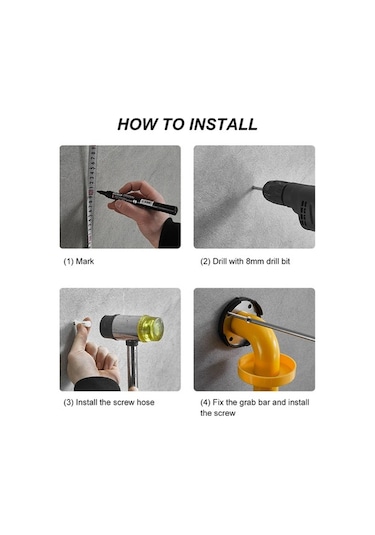 HOW TO INSTALL

(1) Mark

(2) Drill with 8mm drill bit

(3) Install the screw hose

(4) Fix the grab bar and install the screw