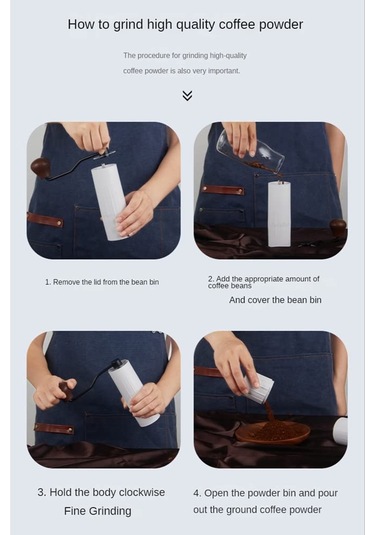 How to grind high quality coffee powder

The procedure for grinding high-quality coffee powder is also very important.

1. Remove the lid from the bean bin

2. Add the appropriate amount of coffee beans
And cover the bean bin

3. Hold the body clockwise
Fine Grinding

4. Open the powder bin and pour out the ground coffee powder