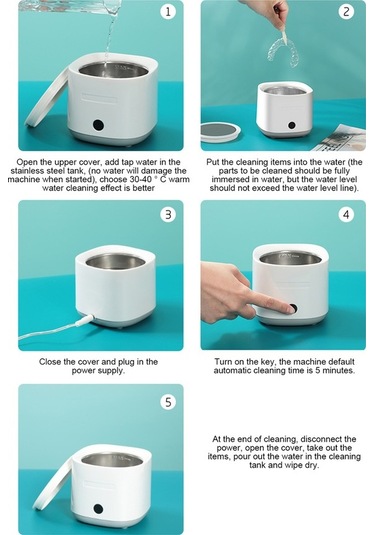 1

Open the upper cover, add tap water in the stainless steel tank, (no water will damage the machine when started), choose 30-40 ° C warm water cleaning effect is better

2

Put the cleaning items into the water (the parts to be cleaned should be fully immersed in water, but the water level should not exceed the water level line).

3

Close the cover and plug in the power supply.

4

Turn on the key, the machine default automatic cleaning time is 5 minutes.

5

At the end of cleaning, disconnect the power, open the cover, take out the items, pour out the water in the cleaning tank and wipe dry.