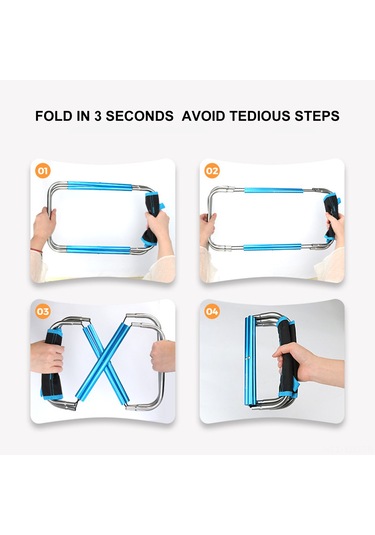 FOLD IN 3 SECONDS  AVOID TEDIOUS STEPS

01

02

03

04