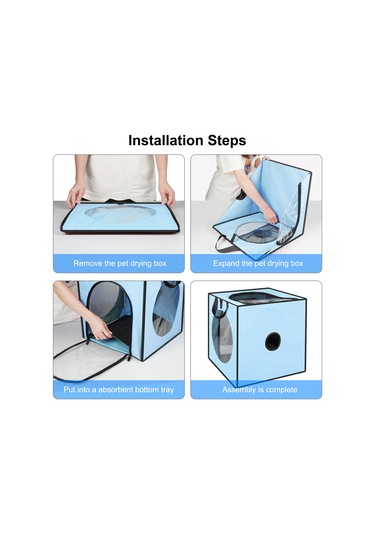 Installation Steps

Remove the pet drying box

Expand the pet drying box

Put into a absorbent bottom tray

Assembly is complete