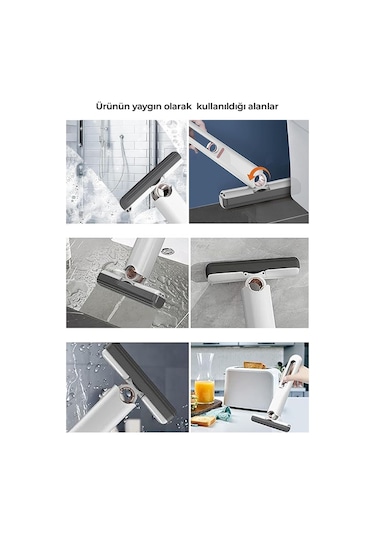 Ürünün yaygın olarak  kullanıldığı alanlar