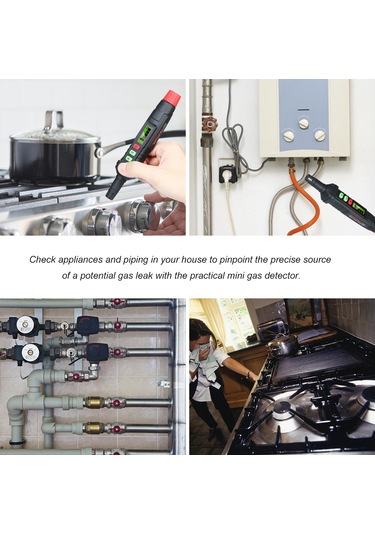 Check appliances and piping in your house to pinpoint the precise source of a potential gas leak with the practical mini gas detector.