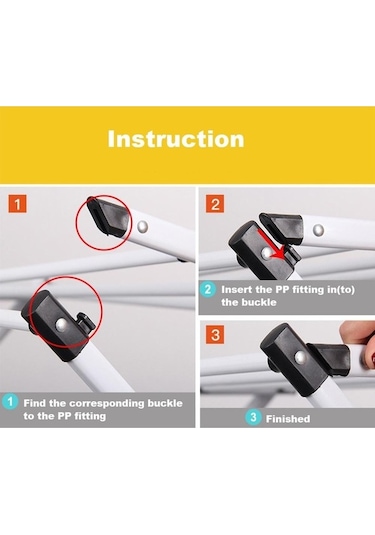 Instruction

1

1 Find the corresponding buckle to the PP fitting

2

2 Insert the PP fitting in(to) the buckle

3

3 Finished