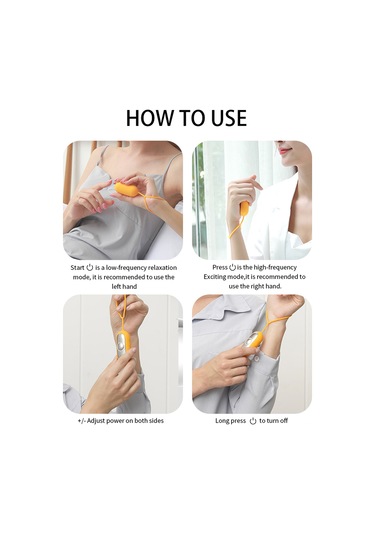 HOW TO USE

Start ⏻ is a low-frequency relaxation mode, it is recommended to use the left hand

Press ⏻ is the high-frequency Exciting mode,it is recommended to use the right hand.

+/- Adjust power on both sides

Long press ⏻ to turn off