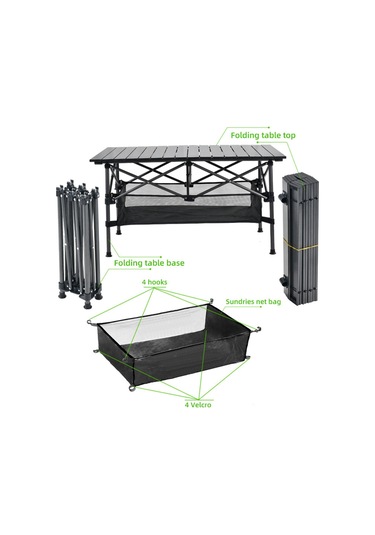 Folding table top

Folding table base

4 hooks

Sundries net bag

4 Velcro