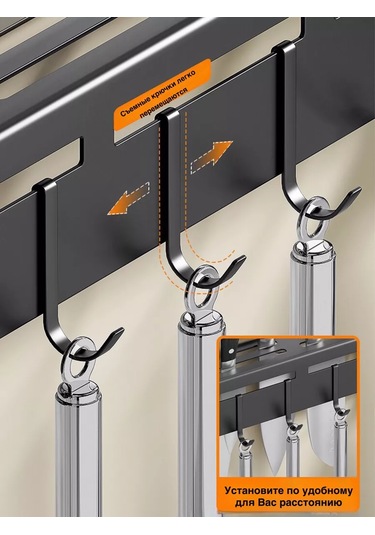 Съемные крючки легко перемещаются

Установите по удобному для Вас расстоянию