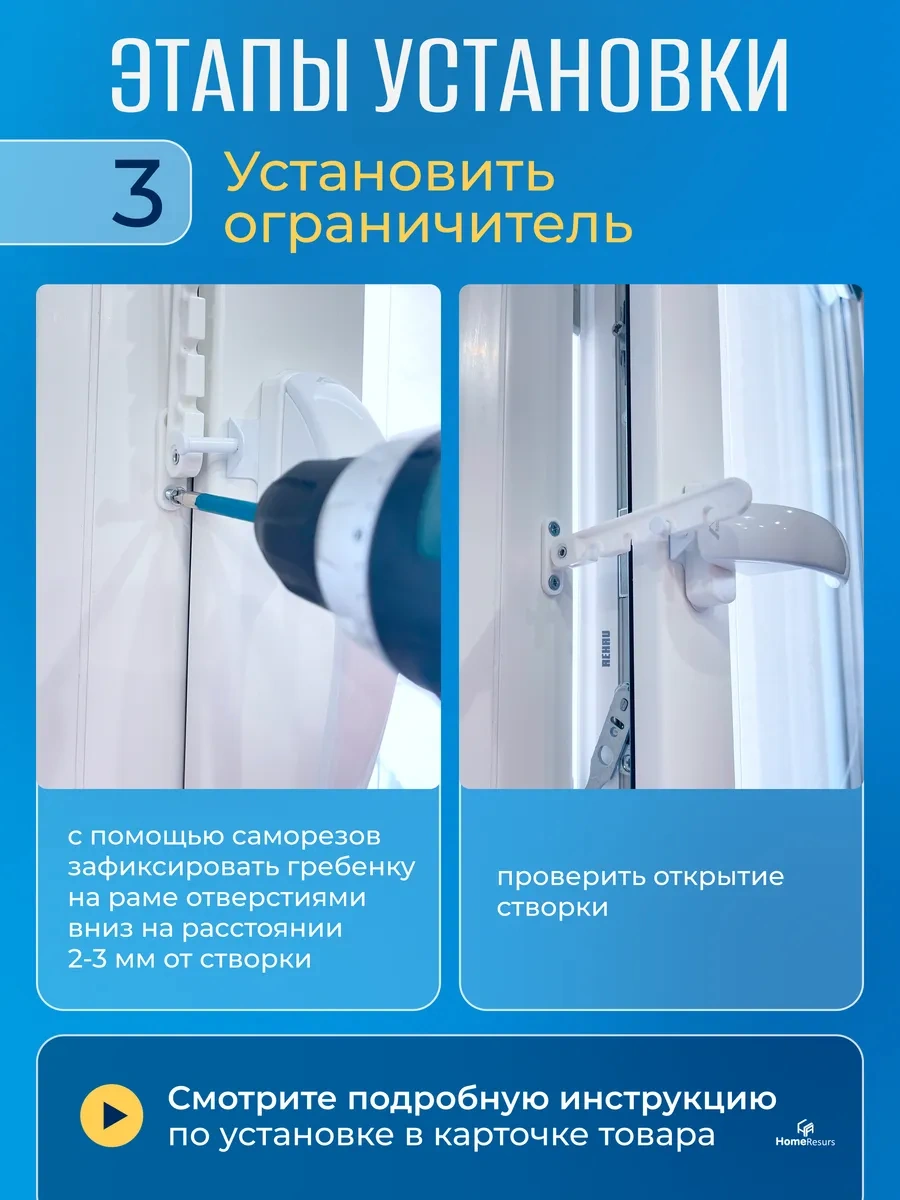 ЭТАПЫ УСТАНОВКИ

3 Установить ограничитель

REHAU

с помощью саморезов зафиксировать гребенку на раме отверстиями вниз на расстоянии 2-3 мм от створки

проверить открытие створки

Смотрите подробную инструкцию по установке в карточке товара

HomeResurs