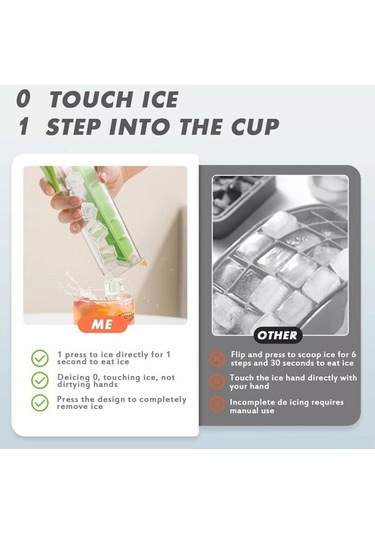 0 TOUCH ICE
1 STEP INTO THE CUP

ME

1 press to ice directly for 1 second to eat ice

Deicing 0, touching ice, not dirtying hands

Press the design to completely remove ice

OTHER

Flip and press to scoop ice for 6 steps and 30 seconds to eat ice

Touch the ice hand directly with your hand

Incomplete de icing requires manual use