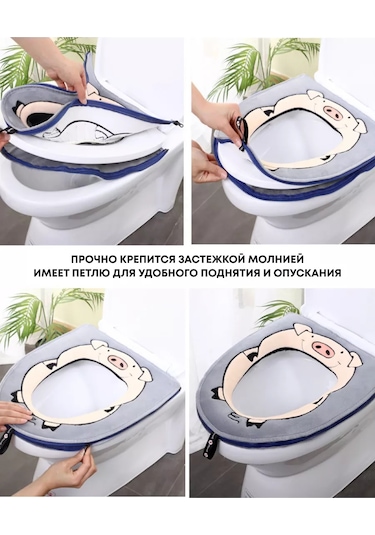 ПРОЧНО КРЕПИТСЯ ЗАСТЕЖКОЙ МОЛНИЕЙ
ИМЕЕТ ПЕТЛЮ ДЛЯ УДОБНОГО ПОДНЯТИЯ И ОПУСКАНИЯ