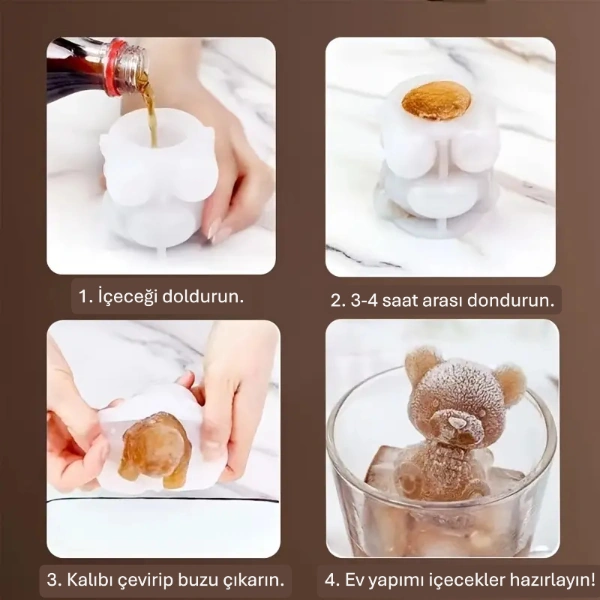 1. İçeceği doldurun.

2. 3-4 saat arası dondurun.

3. Kalıbı çevirip buzu çıkarın.

4. Ev yapımı içecekler hazırlayın!