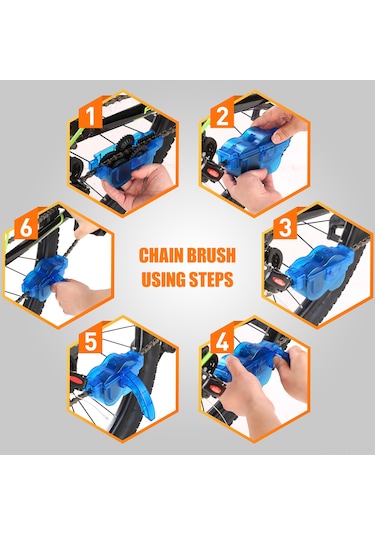 1

2

6

CHAIN BRUSH USING STEPS

3

5

4