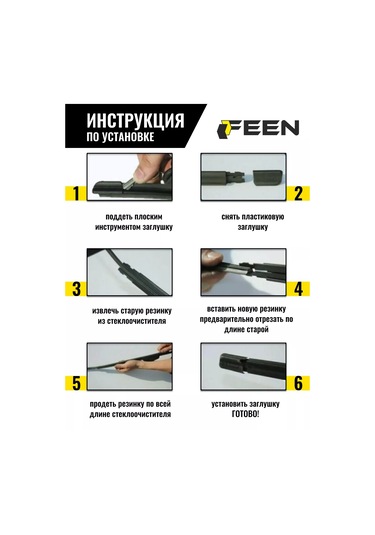 ИНСТРУКЦИЯ
ПО УСТАНОВКЕ

FEEN

1
поддеть плоским инструментом заглушку

2
снять пластиковую заглушку

3
извлечь старую резинку из стеклоочистителя

4
вставить новую резинку предварительно отрезать по длине старой

5
продеть резинку по всей длине стеклоочистителя

6
установить заглушку ГОТОВО!