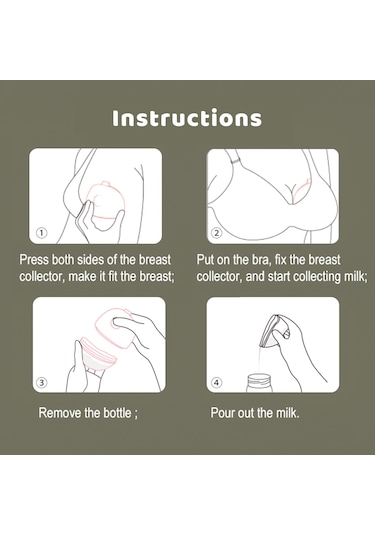 Instructions

1

Press both sides of the breast collector, make it fit the breast;

2

Put on the bra, fix the breast collector, and start collecting milk;

3

Remove the bottle ;

4

Pour out the milk.