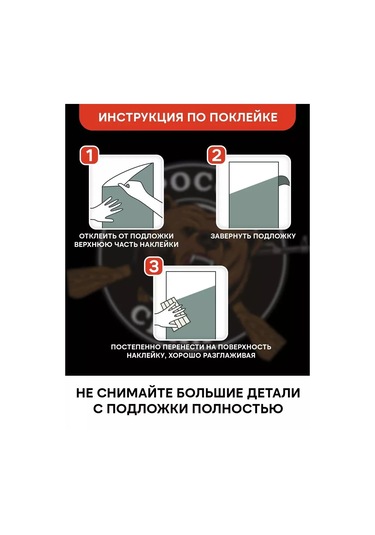 ИНСТРУКЦИЯ ПО ПОКЛЕЙКЕ

1

ОТКЛЕИТЬ ОТ ПОДЛОЖКИ ВЕРХНЮЮ ЧАСТЬ НАКЛЕЙКИ

2

ЗАВЕРНУТЬ ПОДЛОЖКУ

3

ПОСТЕПЕННО ПЕРЕНЕСТИ НА ПОВЕРХНОСТЬ НАКЛЕЙКУ, ХОРОШО РАЗГЛАЖИВАЯ

НЕ СНИМАЙТЕ БОЛЬШИЕ ДЕТАЛИ С ПОДЛОЖКИ ПОЛНОСТЬЮ