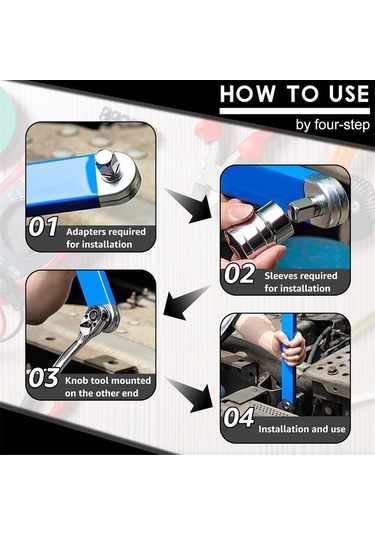 HOW TO USE

by four-step

01 Adapters required for installation

02 Sleeves required for installation

03 Knob tool mounted on the other end

04 Installation and use