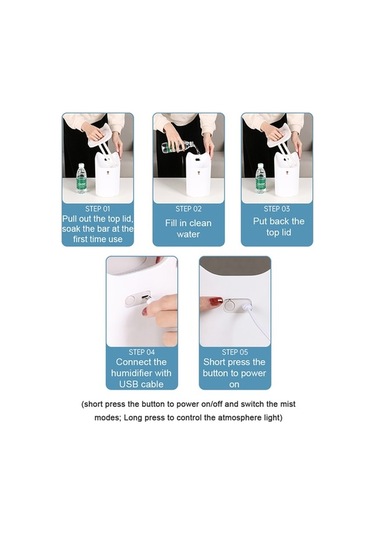 STEP 01
Pull out the top lid, soak the bar at the first time use

STEP 02
Fill in clean water

STEP 03
Put back the top lid

STEP 04
Connect the humidifier with USB cable

STEP 05
Short press the button to power on

(short press the button to power on/off and switch the mist modes; Long press to control the atmosphere light)