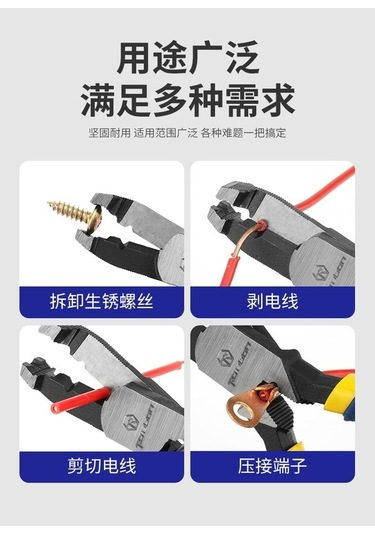 用途广泛
满足多种需求

坚固耐用 适用范围广泛 各种难题一把搞定

拆卸生锈螺丝

剥电线

剪切电线

压接端子