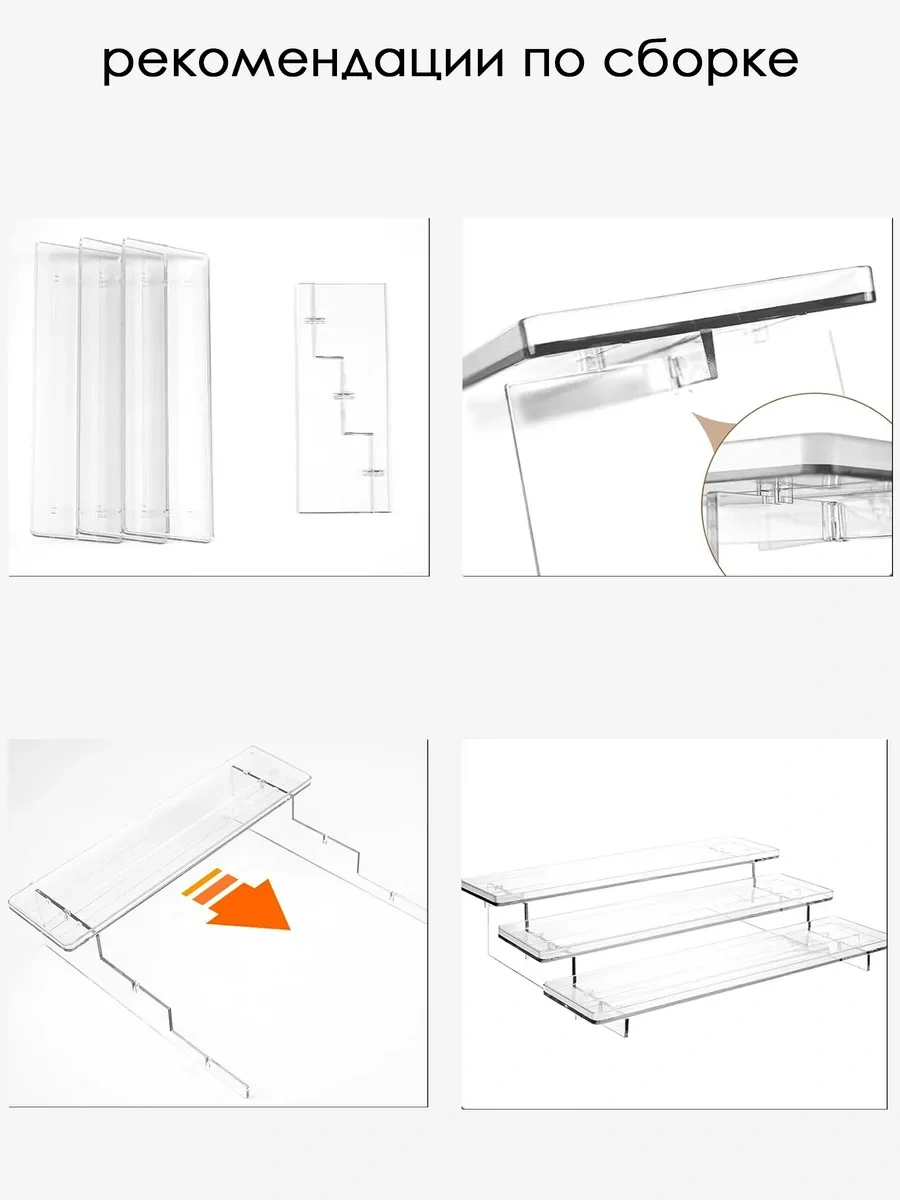 рекомендации по сборке