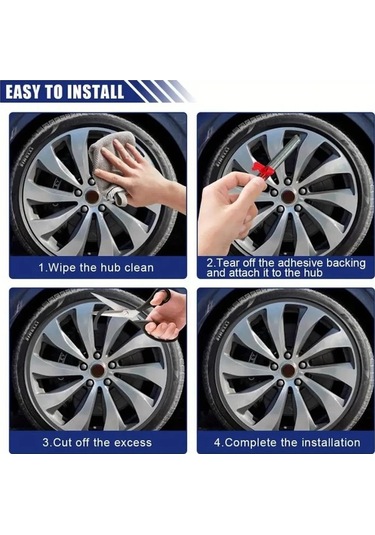 EASY TO INSTALL

1.Wipe the hub clean

2.Tear off the adhesive backing and attach it to the hub

3.Cut off the excess

4.Complete the installation