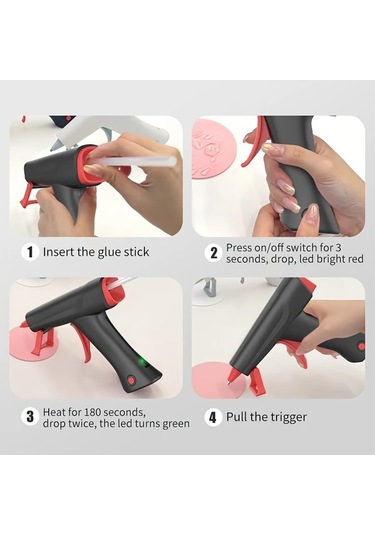 1 Insert the glue stick

2 Press on/off switch for 3 seconds, drop, led bright red

3 Heat for 180 seconds, drop twice, the led turns green

4 Pull the trigger