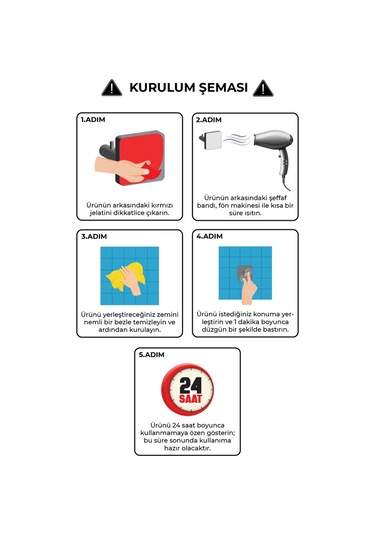 KURULUM ŞEMASI

1.ADIM

Ürünün arkasındaki kırmızı jelatini dikkatlice çıkarın.

2.ADIM

Ürünün arkasındaki şeffaf bandı, fön makinesi ile kısa bir süre ısıtın.

3.ADIM

Ürünü yerleştireceğiniz zemini nemli bir bezle temizleyin ve ardından kurulayın.

4.ADIM

Ürünü istediğiniz konuma yerleştirin ve 1 dakika boyunca düzgün bir şekilde bastırın.

5.ADIM

24 SAAT

Ürünü 24 saat boyunca kullanmamaya özen gösterin; bu süre sonunda kullanıma hazır olacaktır.