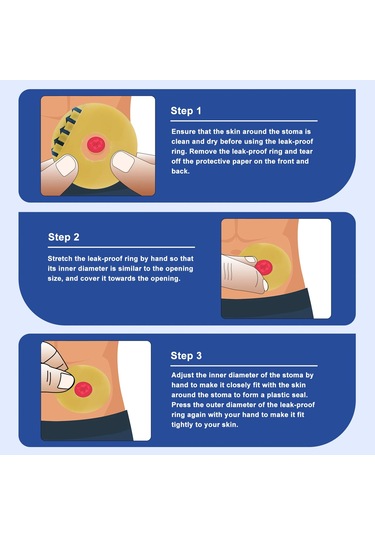 Step 1

Ensure that the skin around the stoma is clean and dry before using the leak-proof ring. Remove the leak-proof ring and tear off the protective paper on the front and back.

Step 2

Stretch the leak-proof ring by hand so that its inner diameter is similar to the opening size, and cover it towards the opening.

Step 3

Adjust the inner diameter of the stoma by hand to make it closely fit with the skin around the stoma to form a plastic seal. Press the outer diameter of the leak-proof ring again with your hand to make it fit tightly to your skin.