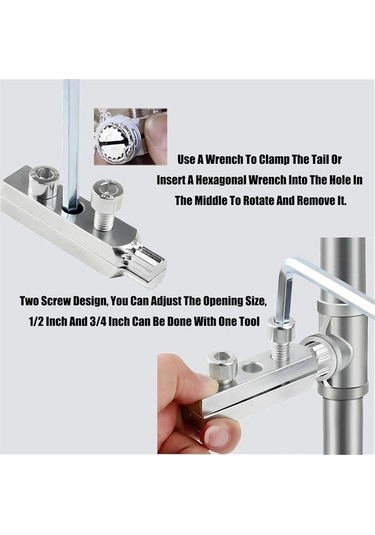 Use A Wrench To Clamp The Tail Or Insert A Hexagonal Wrench Into The Hole In The Middle To Rotate And Remove It.

Two Screw Design, You Can Adjust The Opening Size, 1/2 Inch And 3/4 Inch Can Be Done With One Tool